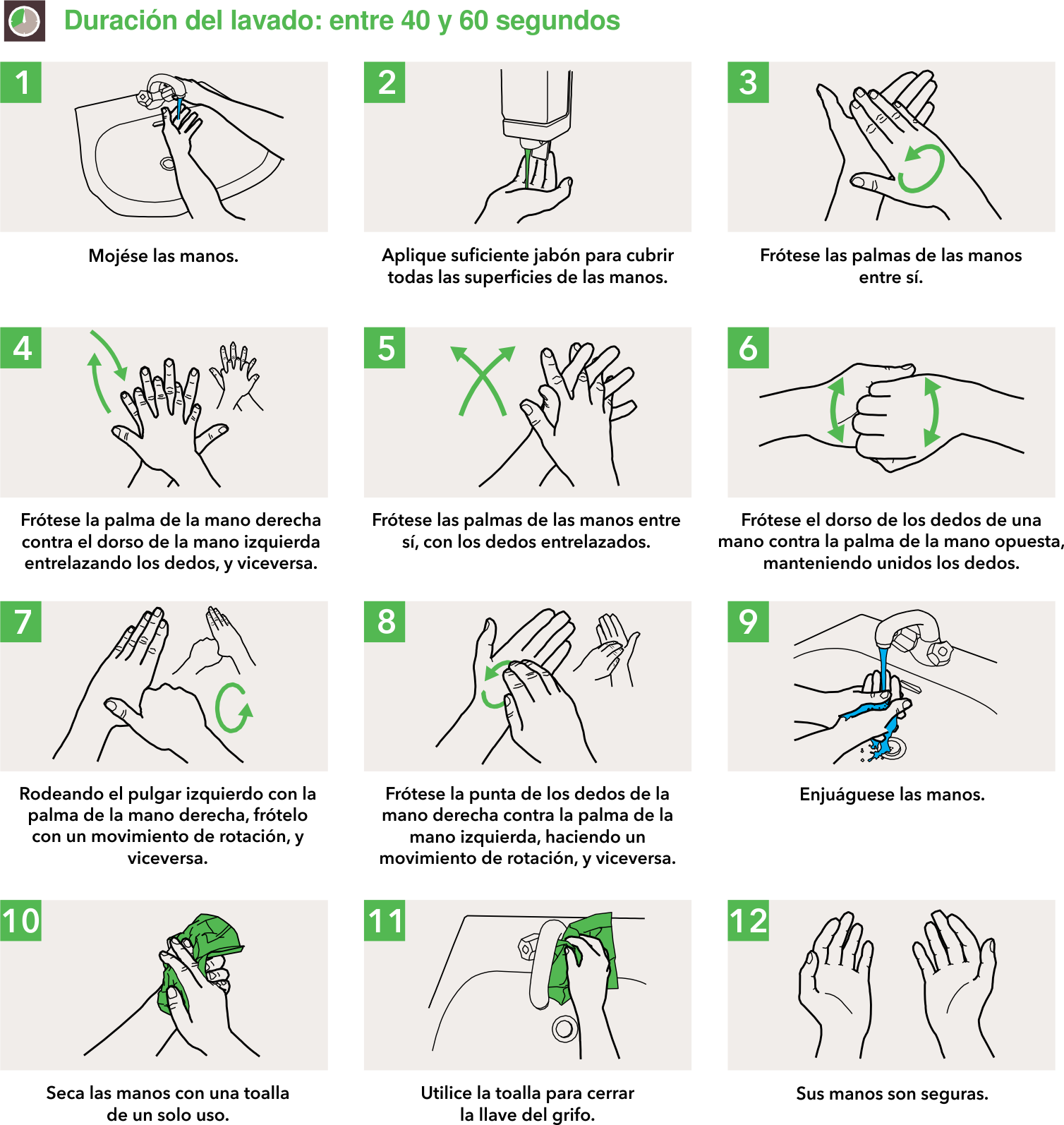 Duración del lavado: entre 40 y 60 segundos

1

Mojése las manos.

2

Aplique suficiente jabón para cubrir todas las superficies de las manos.

3

Frótese las palmas de las manos entre sí.

4

Frótese la palma de la mano derecha contra el dorso de la mano izquierda entrelazando los dedos, y viceversa.

5

Frótese las palmas de las manos entre sí, con los dedos entrelazados.

6

Frótese el dorso de los dedos de una mano contra la palma de la mano opuesta, manteniendo unidos los dedos.

7

Rodeando el pulgar izquierdo con la palma de la mano derecha, frótelo con un movimiento de rotación, y viceversa.

8

Frótese la punta de los dedos de la mano derecha contra la palma de la mano izquierda, haciendo un movimiento de rotación, y viceversa.

9

Enjuáguese las manos.

10

Seca las manos con una toalla de un solo uso.

11

Utilice la toalla para cerrar la llave del grifo.

12

Sus manos son seguras.